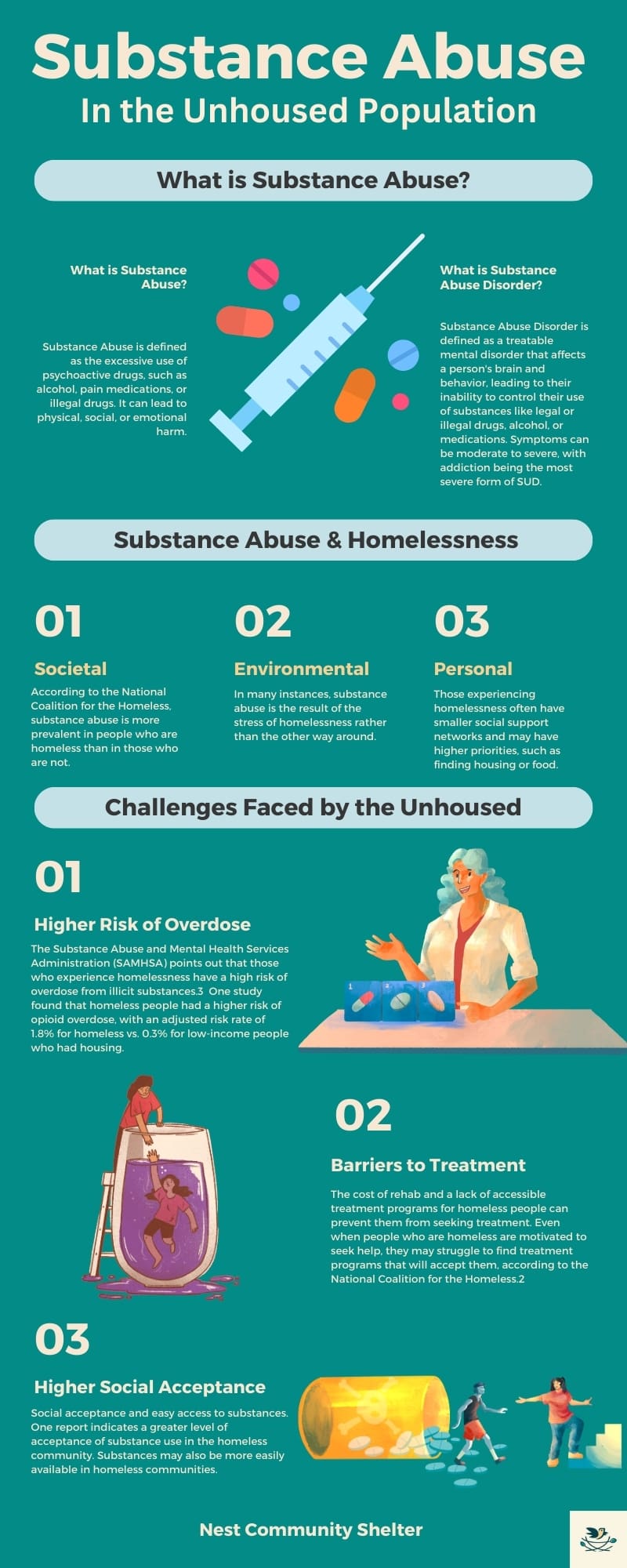 Substance Abuse
In the Unhoused Population

What is Substance Abuse?

What is Substance Abuse?

Substance Abuse is defined as the excessive use of psychoactive drugs, such as alcohol, pain medications, or illegal drugs. It can lead to physical, social, or emotional harm.

What is Substance Abuse Disorder?

Substance Abuse Disorder is defined as a treatable mental disorder that affects a person's brain and behavior, leading to their inability to control their use of substances like legal or illegal drugs, alcohol, or medications. Symptoms can be moderate to severe, with addiction being the most severe form of SUD.

Substance Abuse & Homelessness

01
Societal
According to the National Coalition for the Homeless, substance abuse is more prevalent in people who are homeless than in those who are not.

02
Environmental
In many instances, substance abuse is the result of the stress of homelessness rather than the other way around.

03
Personal
Those experiencing homelessness often have smaller social support networks and may have higher priorities, such as finding housing or food.

Challenges Faced by the Unhoused

01
Higher Risk of Overdose
The Substance Abuse and Mental Health Services Administration (SAMHSA) points out that those who experience homelessness have a high risk of overdose from illicit substances.3 One study found that homeless people had a higher risk of opioid overdose, with an adjusted risk rate of 1.8% for homeless vs. 0.3% for low-income people who had housing.

1 2 3

02
Barriers to Treatment
The cost of rehab and a lack of accessible treatment programs for homeless people can prevent them from seeking treatment. Even when people who are homeless are motivated to seek help, they may struggle to find treatment programs that will accept them, according to the National Coalition for the Homeless.2

03
Higher Social Acceptance
Social acceptance and easy access to substances. One report indicates a greater level of acceptance of substance use in the homeless community. Substances may also be more easily available in homeless communities.

Nest Community Shelter